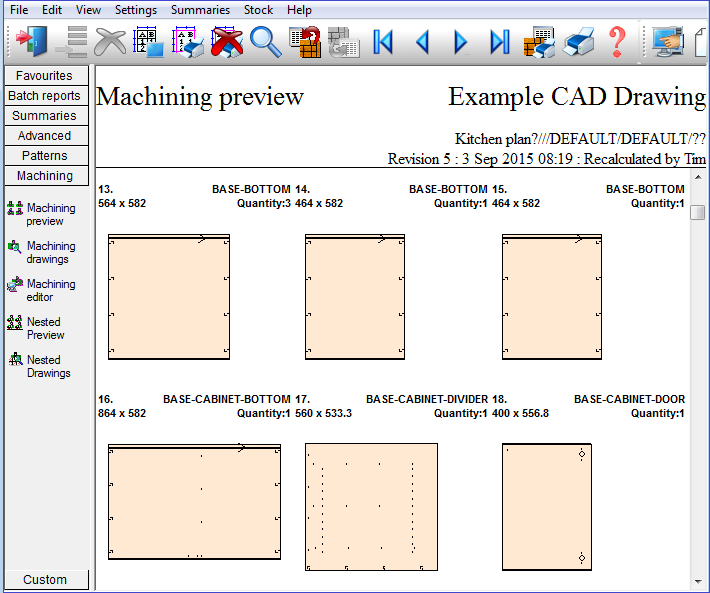 File Edit View Settings Summaries Stock Help

Favourites
Batch reports
Summaries
Advanced
Patterns
Machining

Machining preview
Machining drawings
Machining editor
Nested Preview
Nested Drawings

Custom

Machining preview

Example CAD Drawing

Kitchen plan?///DEFAULT/DEFAULT/??
Revision 5 : 3 Sep 2015 08:19 : Recalculated by Tim

13. BASE-BOTTOM
564 x 582 Quantity:3

14. BASE-BOTTOM
464 x 582 Quantity:1

15. BASE-BOTTOM
464 x 582 Quantity:1

16. BASE-CABINET-BOTTOM
864 x 582 Quantity:1

17. BASE-CABINET-DIVIDER
560 x 533.3 Quantity:1

18. BASE-CABINET-DOOR
400 x 556.8 Quantity:1