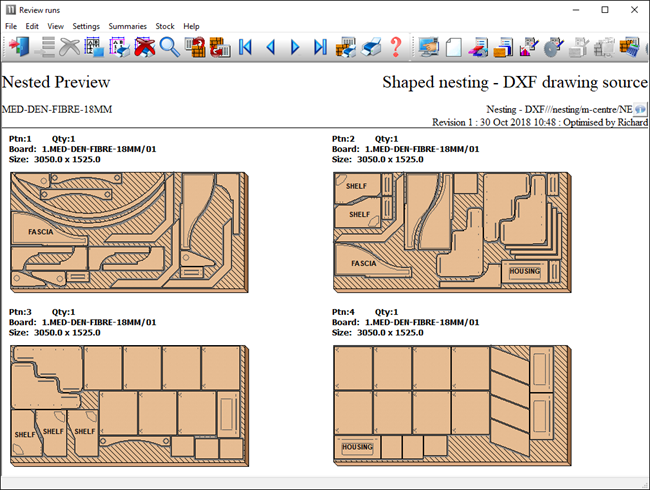 Review runs

File Edit View Settings Summaries Stock Help

Nested Preview

Shaped nesting - DXF drawing source

MED-DEN-FIBRE-18MM

Nesting - DXF///nesting/m-centre/NE

Revision 1 : 30 Oct 2018 10:48 : Optimised by Richard

Ptn:1 Qty:1
Board: 1.MED-DEN-FIBRE-18MM/01
Size: 3050.0 x 1525.0

FASCIA

Ptn:2 Qty:1
Board: 1.MED-DEN-FIBRE-18MM/01
Size: 3050.0 x 1525.0

SHELF

SHELF

FASCIA

HOUSING

Ptn:3 Qty:1
Board: 1.MED-DEN-FIBRE-18MM/01
Size: 3050.0 x 1525.0

SHELF SHELF SHELF

Ptn:4 Qty:1
Board: 1.MED-DEN-FIBRE-18MM/01
Size: 3050.0 x 1525.0

HOUSING